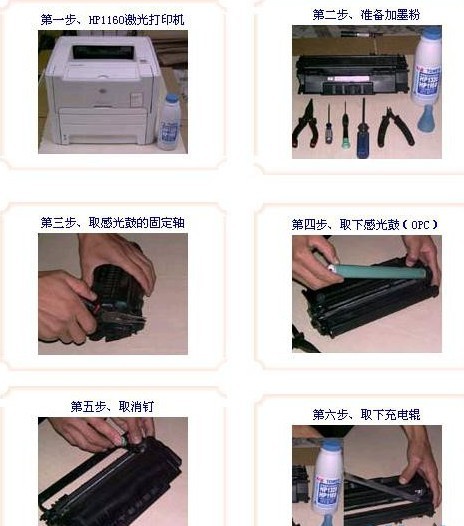 第一步、HP1160激光打印机

第二步、准备加墨粉

HP1320 HP1160

第三步、取感光鼓的固定轴

第四步、取下感光鼓（OPC）

第五步、取消钉

第六步、取下充电辊

HP1320 HP1160